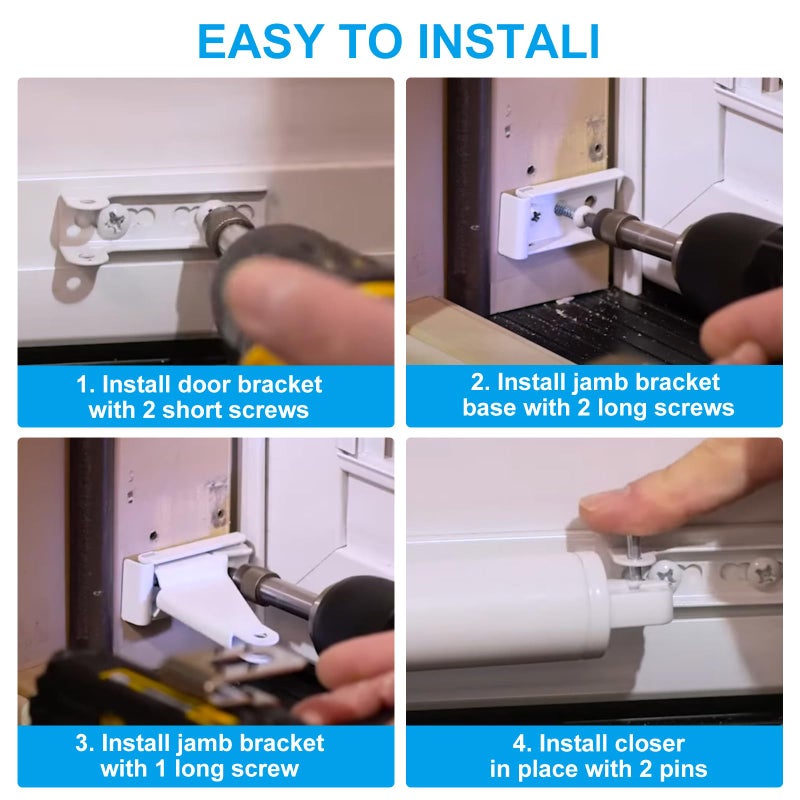 EASY TO INSTALI

1. Install door bracket with 2 short screws

2. Install jamb bracket base with 2 long screws

3. Install jamb bracket with 1 long screw

4. Install closer in place with 2 pins